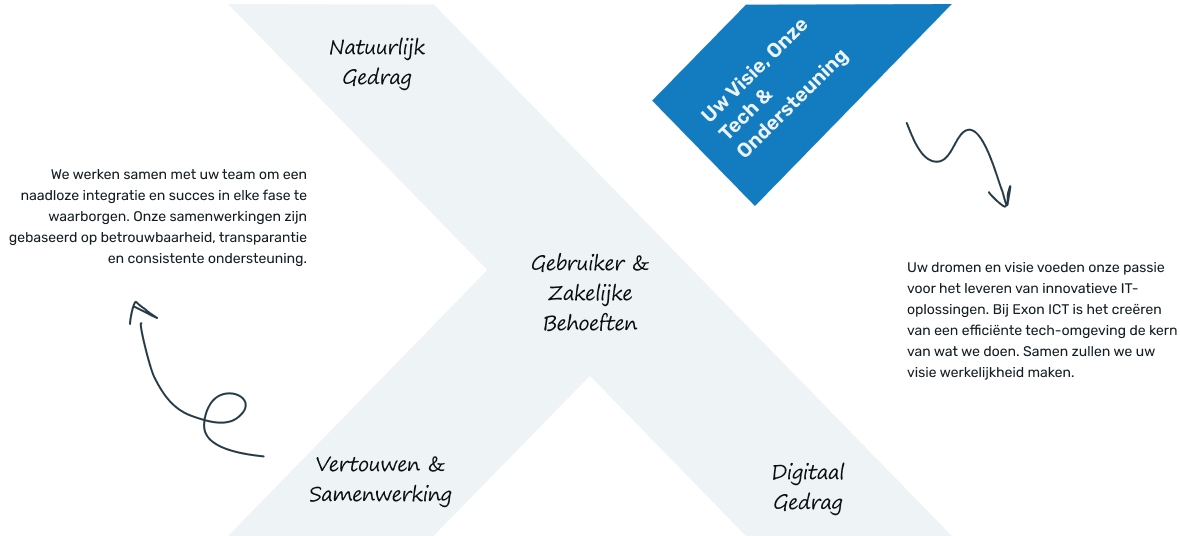 Natuurlijk Gedrag

Uw Visie, Onze Tech & Ondersteuning

We werken samen met uw team om een naadloze integratie en succes in elke fase te waarborgen. Onze samenwerkingen zijn gebaseerd op betrouwbaarheid, transparantie en consistente ondersteuning.

Gebruiker & Zakelijke Behoeften

Uw dromen en visie voeden onze passie voor het leveren van innovatieve IT-oplossingen. Bij Exon ICT is het creëren van een efficiënte tech-omgeving de kern van wat we doen. Samen zullen we uw visie werkelijkheid maken.

Vertouwen & Samenwerking

Digitaal Gedrag